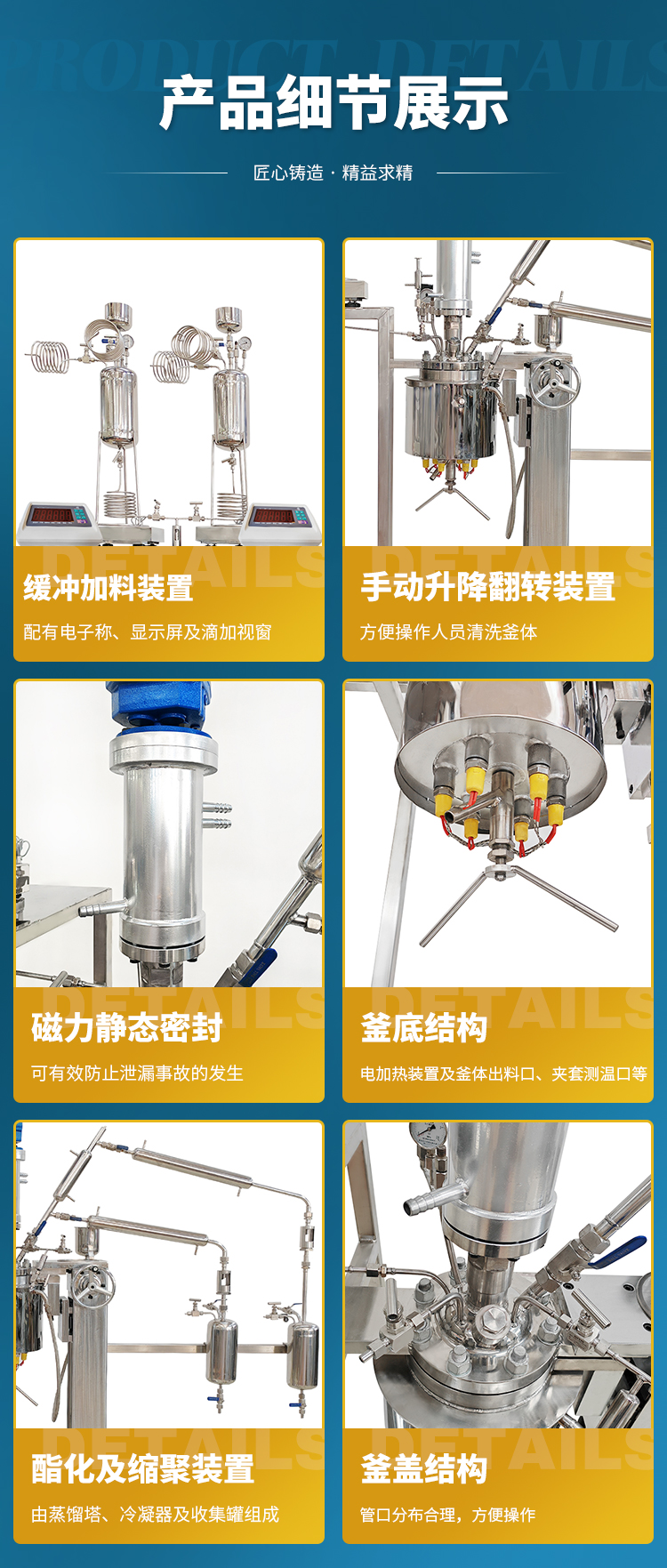 PRODUCT DETAILS

产品细节展示

匠心铸造 · 精益求精

DETAILS

缓冲加料装置

配有电子称、显示屏及滴加视窗

DETAILS

手动升降翻转装置

方便操作人员清洗釜体

DETAILS

磁力静态密封

可有效防止泄漏事故的发生

DETAILS

釜底结构

电加热装置及釜体出料口、夹套测温口等

DETAILS

酯化及缩聚装置

由蒸馏塔、冷凝器及收集罐组成

DETAILS

釜盖结构

管口分布合理，方便操作